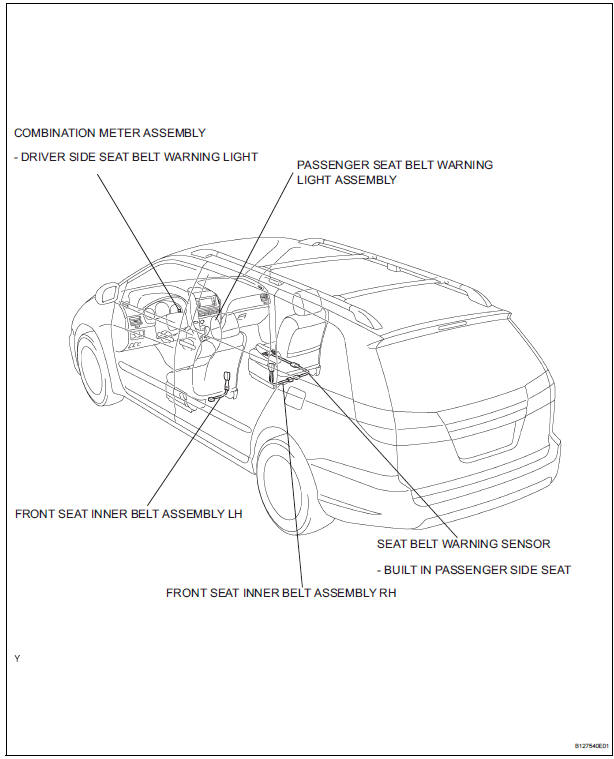 COMBINATION METER ASSEMBLY

- DRIVER SIDE SEAT BELT WARNING LIGHT

PASSENGER SEAT BELT WARNING LIGHT ASSEMBLY

FRONT SEAT INNER BELT ASSEMBLY LH

SEAT BELT WARNING SENSOR

- BUILT IN PASSENGER SIDE SEAT

FRONT SEAT INNER BELT ASSEMBLY RH

Y

B127540E01