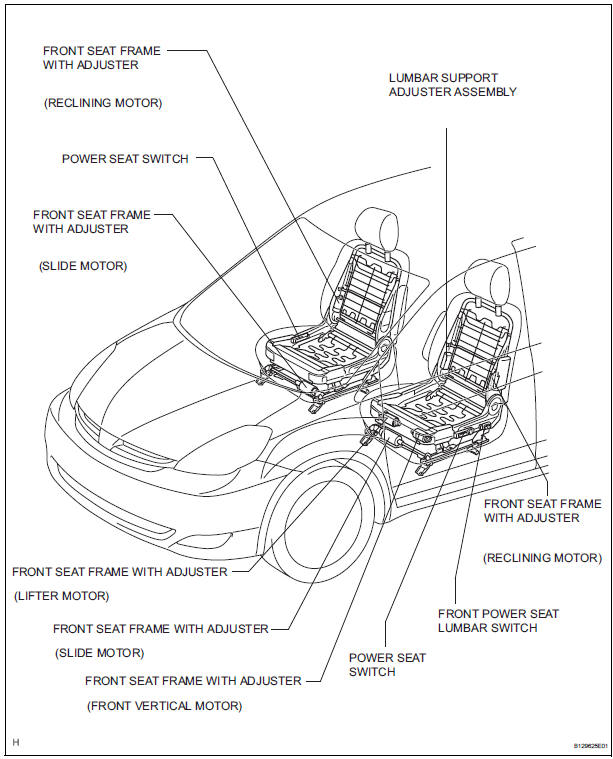 FRONT SEAT FRAME WITH ADJUSTER

(RECLINING MOTOR)

LUMBAR SUPPORT ADJUSTER ASSEMBLY

POWER SEAT SWITCH

FRONT SEAT FRAME WITH ADJUSTER

(SLIDE MOTOR)

FRONT SEAT FRAME WITH ADJUSTER

(RECLINING MOTOR)

FRONT SEAT FRAME WITH ADJUSTER

(LIFTER MOTOR)

FRONT POWER SEAT LUMBAR SWITCH

FRONT SEAT FRAME WITH ADJUSTER

(SLIDE MOTOR)

POWER SEAT SWITCH

FRONT SEAT FRAME WITH ADJUSTER

(FRONT VERTICAL MOTOR)

H

B129625E01