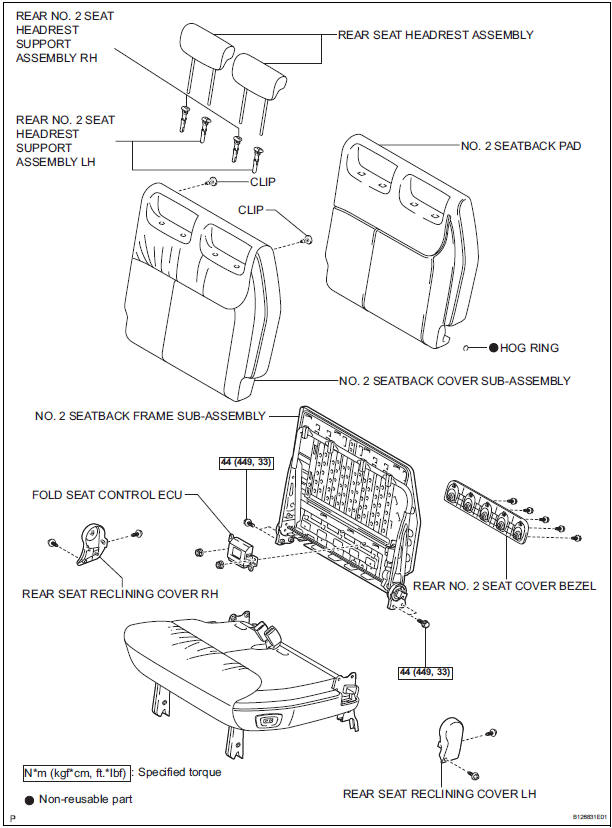 REAR NO. 2 SEAT HEADREST SUPPORT ASSEMBLY RH

REAR SEAT HEADREST ASSEMBLY

REAR NO. 2 SEAT HEADREST SUPPORT ASSEMBLY LH

NO. 2 SEATBACK PAD

CLIP

CLIP

HOG RING

NO. 2 SEATBACK COVER SUB-ASSEMBLY

NO. 2 SEATBACK FRAME SUB-ASSEMBLY

44 (449, 33)

FOLD SEAT CONTROL ECU

REAR SEAT RECLINING COVER RH

REAR NO. 2 SEAT COVER BEZEL

44 (449, 33)

N*m (kgf*cm, ft.*lbf) : Specified torque

Non-reusable part

REAR SEAT RECLINING COVER LH

P

B126831E01