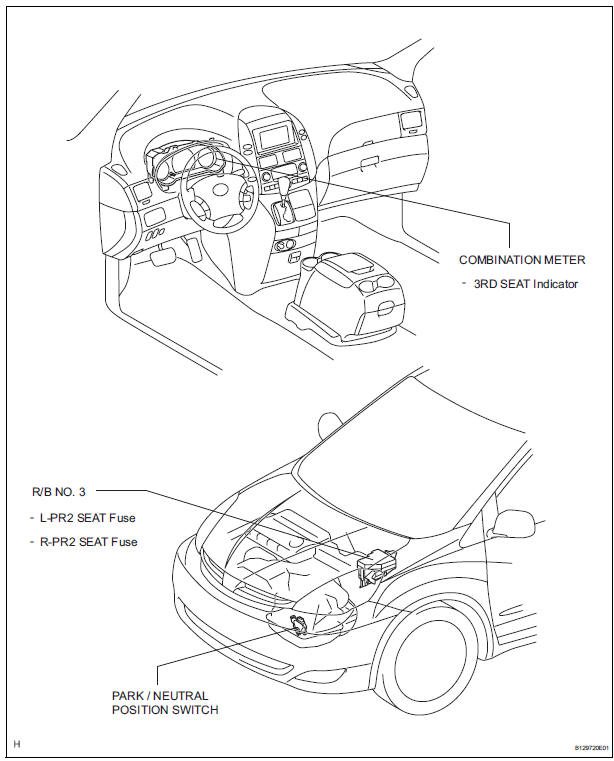 COMBINATION METER
- 3RD SEAT Indicator

R/B NO. 3
- L-PR2 SEAT Fuse
- R-PR2 SEAT Fuse

PARK / NEUTRAL POSITION SWITCH

H

B129720E01