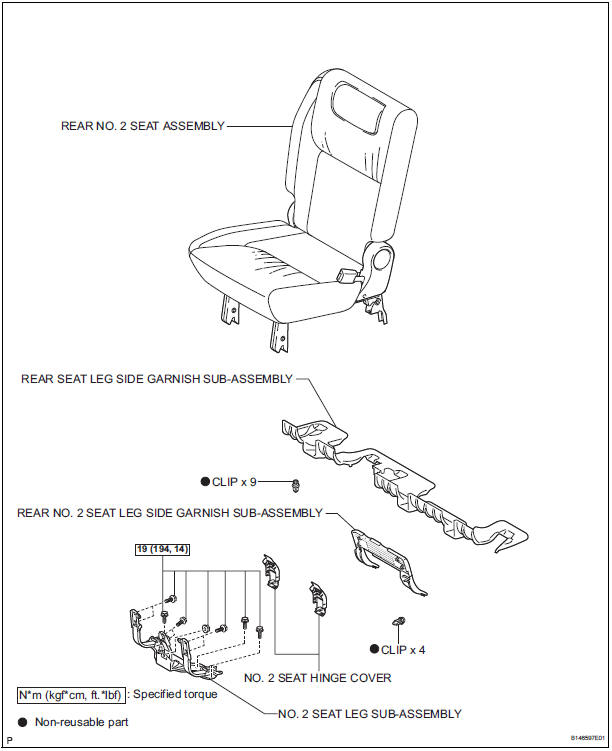 REAR NO. 2 SEAT ASSEMBLY

REAR SEAT LEG SIDE GARNISH SUB-ASSEMBLY

● CLIP x 9

REAR NO. 2 SEAT LEG SIDE GARNISH SUB-ASSEMBLY

19 (194, 14)

● CLIP x 4

NO. 2 SEAT HINGE COVER

N*m (kgf*cm, ft.*lbf) : Specified torque

NO. 2 SEAT LEG SUB-ASSEMBLY

● Non-reusable part

P

B146597E01