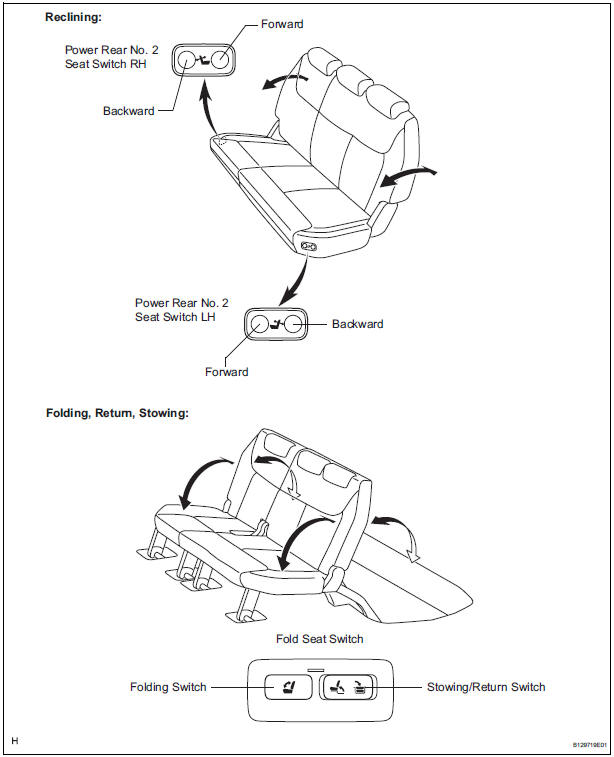 Reclining:

Forward

Power Rear No. 2 Seat Switch RH

Backward

Power Rear No. 2 Seat Switch LH

Backward

Forward

Folding, Return, Stowing:

Fold Seat Switch

Folding Switch

Stowing/Return Switch

H

B129719E01