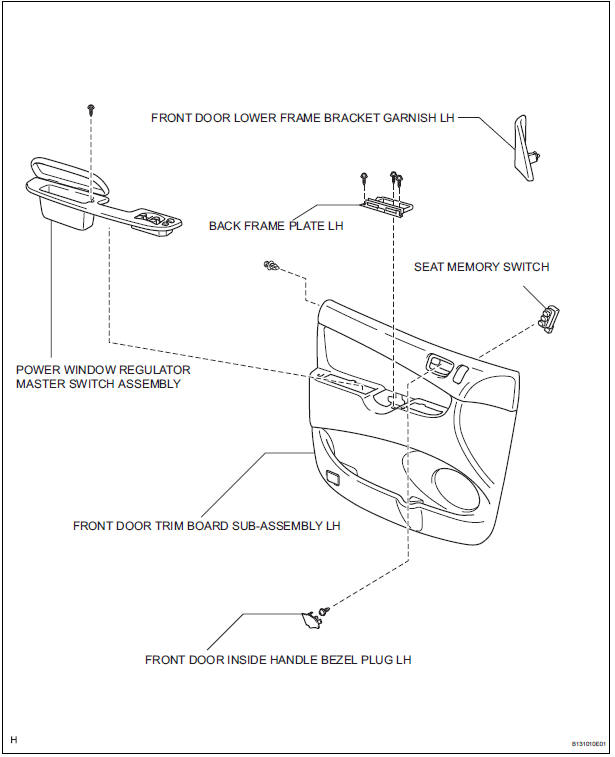 FRONT DOOR LOWER FRAME BRACKET GARNISH LH

BACK FRAME PLATE LH

SEAT MEMORY SWITCH

POWER WINDOW REGULATOR MASTER SWITCH ASSEMBLY

FRONT DOOR TRIM BOARD SUB-ASSEMBLY LH

FRONT DOOR INSIDE HANDLE BEZEL PLUG LH

H

B131010E01