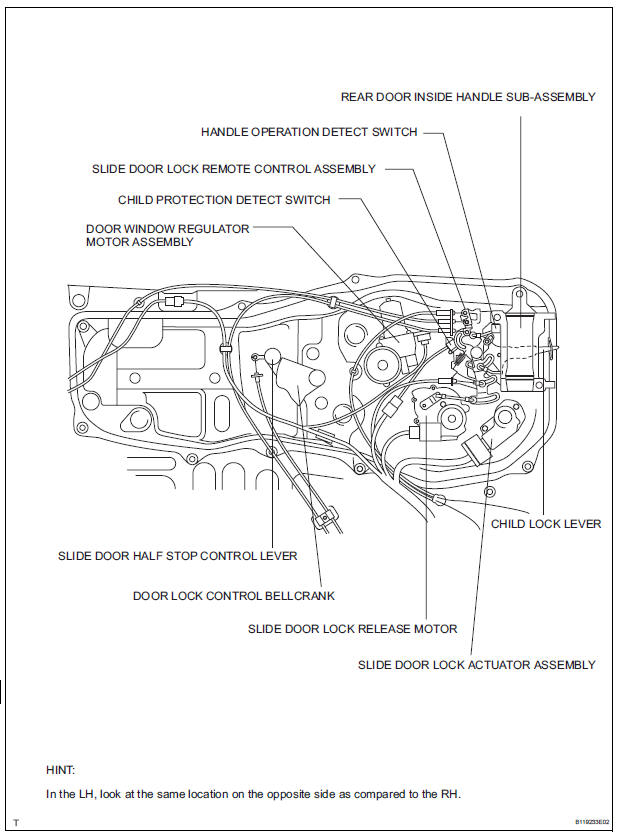 REAR DOOR INSIDE HANDLE SUB-ASSEMBLY

HANDLE OPERATION DETECT SWITCH

SLIDE DOOR LOCK REMOTE CONTROL ASSEMBLY

CHILD PROTECTION DETECT SWITCH

DOOR WINDOW REGULATOR MOTOR ASSEMBLY

CHILD LOCK LEVER

SLIDE DOOR HALF STOP CONTROL LEVER

DOOR LOCK CONTROL BELLCRANK

SLIDE DOOR LOCK RELEASE MOTOR

SLIDE DOOR LOCK ACTUATOR ASSEMBLY

HINT:

In the LH, look at the same location on the opposite side as compared to the RH.

T

B119233E02