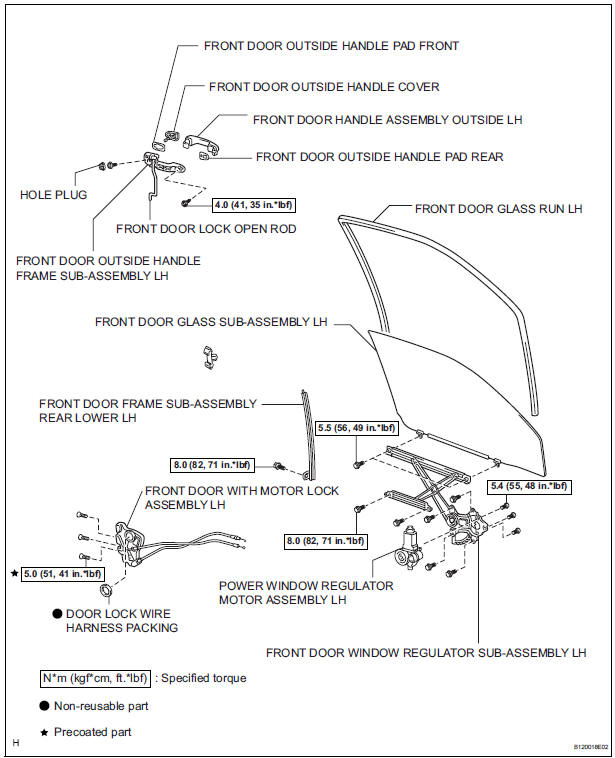 FRONT DOOR OUTSIDE HANDLE PAD FRONT

FRONT DOOR OUTSIDE HANDLE COVER

FRONT DOOR HANDLE ASSEMBLY OUTSIDE LH

FRONT DOOR OUTSIDE HANDLE PAD REAR

HOLE PLUG

4.0 (41, 35 in.*lbf)

FRONT DOOR LOCK OPEN ROD

FRONT DOOR GLASS RUN LH

FRONT DOOR OUTSIDE HANDLE FRAME SUB-ASSEMBLY LH

FRONT DOOR GLASS SUB-ASSEMBLY LH

FRONT DOOR FRAME SUB-ASSEMBLY REAR LOWER LH

5.5 (56, 49 in.*lbf)

8.0 (82, 71 in.*lbf)

FRONT DOOR WITH MOTOR LOCK ASSEMBLY LH

5.4 (55, 48 in.*lbf)

8.0 (82, 71 in.*lbf)

★ 5.0 (51, 41 in.*lbf)

POWER WINDOW REGULATOR MOTOR ASSEMBLY LH

● DOOR LOCK WIRE HARNESS PACKING

FRONT DOOR WINDOW REGULATOR SUB-ASSEMBLY LH

N*m (kgf*cm, ft.*lbf) : Specified torque

● Non-reusable part

★ Precoated part

H

B120018E02