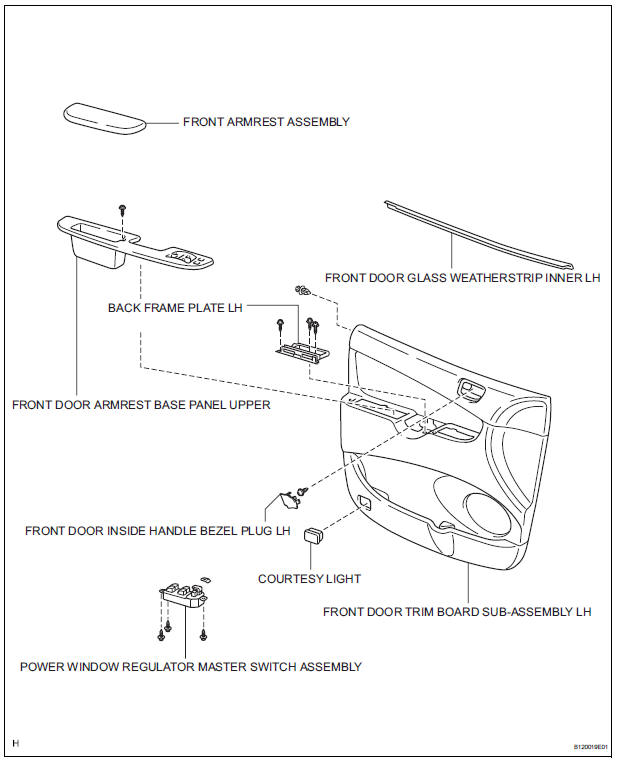 FRONT ARMREST ASSEMBLY

FRONT DOOR GLASS WEATHERSTRIP INNER LH

BACK FRAME PLATE LH

FRONT DOOR ARMREST BASE PANEL UPPER

FRONT DOOR INSIDE HANDLE BEZEL PLUG LH

COURTESY LIGHT

FRONT DOOR TRIM BOARD SUB-ASSEMBLY LH

POWER WINDOW REGULATOR MASTER SWITCH ASSEMBLY

H

B120019E01