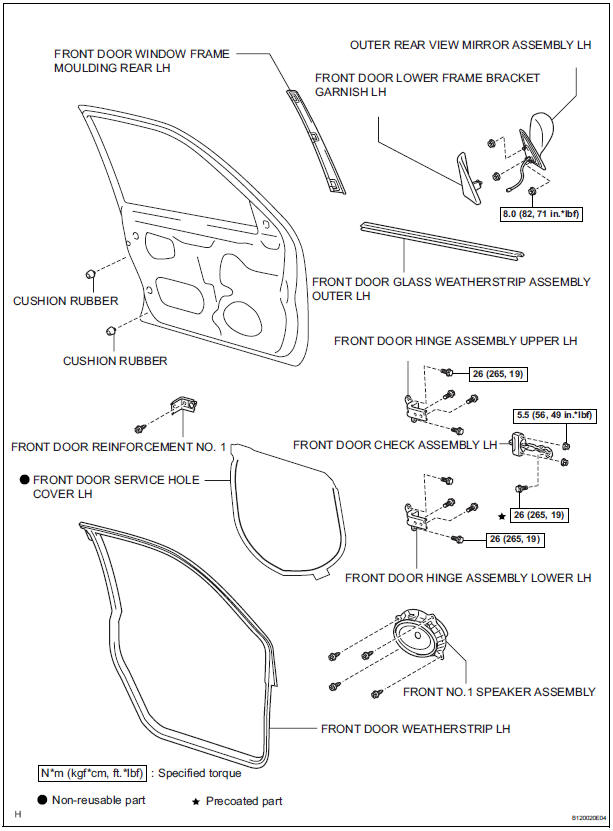 FRONT DOOR WINDOW FRAME MOULDING REAR LH

OUTER REAR VIEW MIRROR ASSEMBLY LH

FRONT DOOR LOWER FRAME BRACKET GARNISH LH

8.0 (82, 71 in.*lbf)

FRONT DOOR GLASS WEATHERSTRIP ASSEMBLY OUTER LH

CUSHION RUBBER

CUSHION RUBBER

FRONT DOOR HINGE ASSEMBLY UPPER LH

26 (265, 19)

5.5 (56, 49 in.*lbf)

FRONT DOOR REINFORCEMENT NO. 1

FRONT DOOR CHECK ASSEMBLY LH

● FRONT DOOR SERVICE HOLE COVER LH

★ 26 (265, 19)

26 (265, 19)

FRONT DOOR HINGE ASSEMBLY LOWER LH

FRONT NO.1 SPEAKER ASSEMBLY

FRONT DOOR WEATHERSTRIP LH

N*m (kgf*cm, ft.*lbf) : Specified torque

● Non-reusable part ★ Precoated part

H

B120020E04