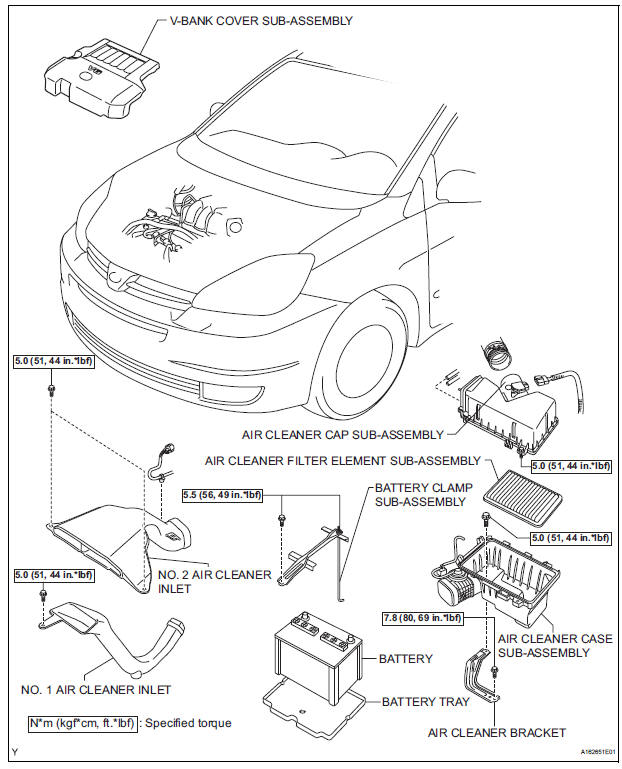 V-BANK COVER SUB-ASSEMBLY

5.0 (51, 44 in.*lbf)

AIR CLEANER CAP SUB-ASSEMBLY

AIR CLEANER FILTER ELEMENT SUB-ASSEMBLY

5.0 (51, 44 in.*lbf)

5.5 (56, 49 in.*lbf)

BATTERY CLAMP SUB-ASSEMBLY

5.0 (51, 44 in.*lbf)

NO. 2 AIR CLEANER INLET

5.0 (51, 44 in.*lbf)

7.8 (80, 69 in.*lbf)

AIR CLEANER CASE SUB-ASSEMBLY

BATTERY

NO. 1 AIR CLEANER INLET

BATTERY TRAY

N*m (kgf*cm, ft.*lbf) : Specified torque

AIR CLEANER BRACKET

Y

A162651E01