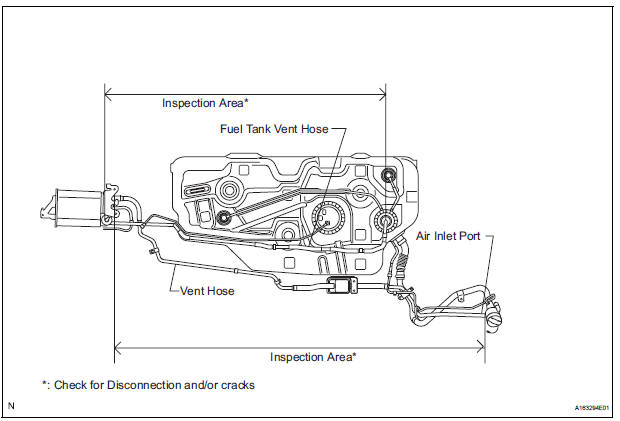 Inspection Area*

Fuel Tank Vent Hose

Air Inlet Port

Vent Hose

Inspection Area*

*: Check for Disconnection and/or cracks

N

A163294E01