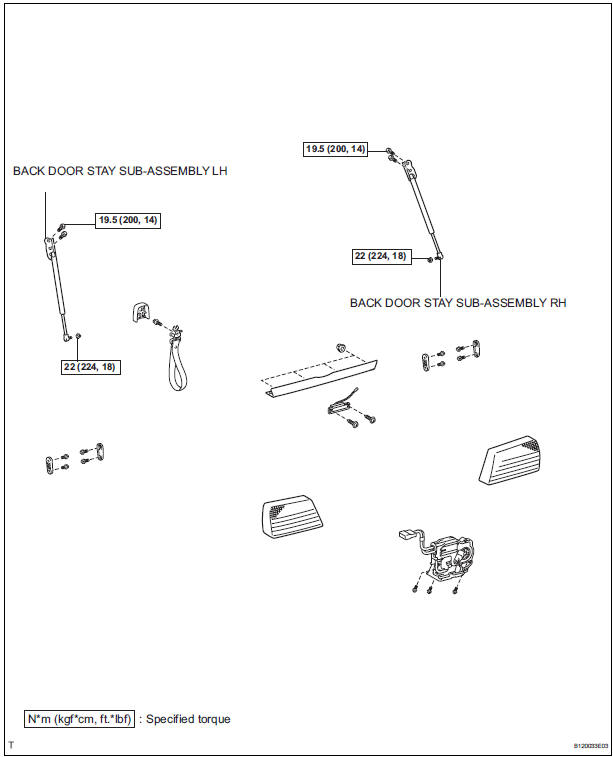 19.5 (200, 14)

BACK DOOR STAY SUB-ASSEMBLY LH

19.5 (200, 14)

22 (224, 18)

BACK DOOR STAY SUB-ASSEMBLY RH

22 (224, 18)

N*m (kgf*cm, ft.*lbf) : Specified torque

T

B120033E03