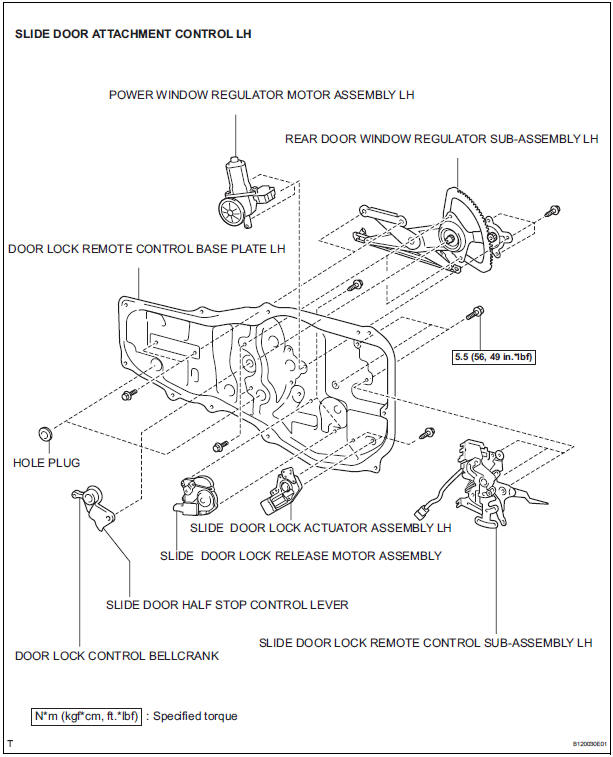 SLIDE DOOR ATTACHMENT CONTROL LH

POWER WINDOW REGULATOR MOTOR ASSEMBLY LH

REAR DOOR WINDOW REGULATOR SUB-ASSEMBLY LH

DOOR LOCK REMOTE CONTROL BASE PLATE LH

5.5 (56, 49 in.*lbf)

HOLE PLUG

SLIDE DOOR LOCK ACTUATOR ASSEMBLY LH

SLIDE DOOR LOCK RELEASE MOTOR ASSEMBLY

SLIDE DOOR HALF STOP CONTROL LEVER

SLIDE DOOR LOCK REMOTE CONTROL SUB-ASSEMBLY LH

DOOR LOCK CONTROL BELLCRANK

N*m (kgf*cm, ft.*lbf) : Specified torque

T

B120030E01