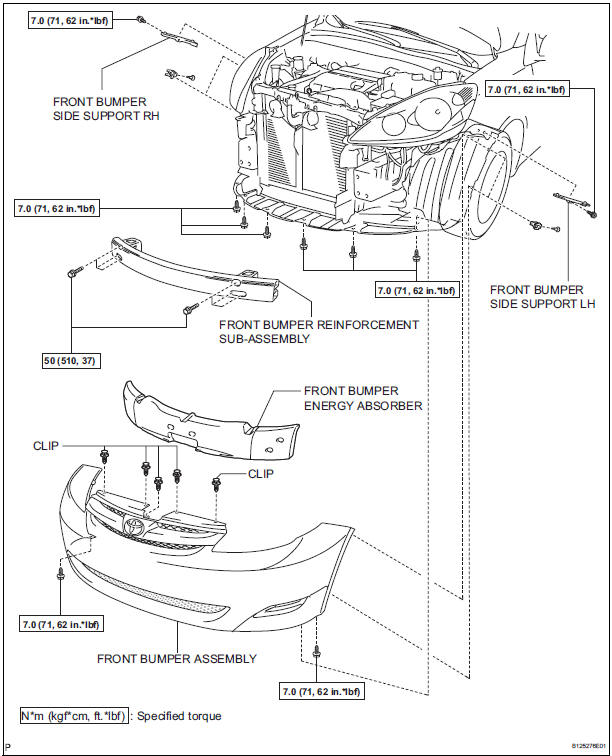 7.0 (71, 62 in.*lbf)

FRONT BUMPER SIDE SUPPORT RH

7.0 (71, 62 in.*lbf)

7.0 (71, 62 in.*lbf)

7.0 (71, 62 in.*lbf)

FRONT BUMPER SIDE SUPPORT LH

FRONT BUMPER REINFORCEMENT SUB-ASSEMBLY

50 (510, 37)

FRONT BUMPER ENERGY ABSORBER

CLIP

CLIP

7.0 (71, 62 in.*lbf)

FRONT BUMPER ASSEMBLY

7.0 (71, 62 in.*lbf)

N*m (kgf*cm, ft.*lbf) : Specified torque

P

B125276E01