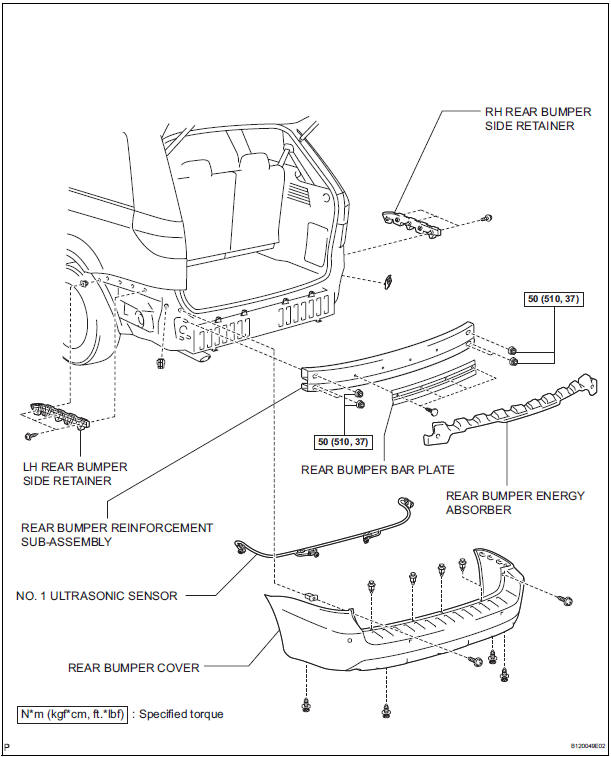 RH REAR BUMPER SIDE RETAINER

50 (510, 37)

50 (510, 37)

LH REAR BUMPER SIDE RETAINER

REAR BUMPER BAR PLATE

REAR BUMPER ENERGY ABSORBER

REAR BUMPER REINFORCEMENT SUB-ASSEMBLY

NO. 1 ULTRASONIC SENSOR

REAR BUMPER COVER

N*m (kgf*cm, ft.*lbf) : Specified torque

P

B120049E02