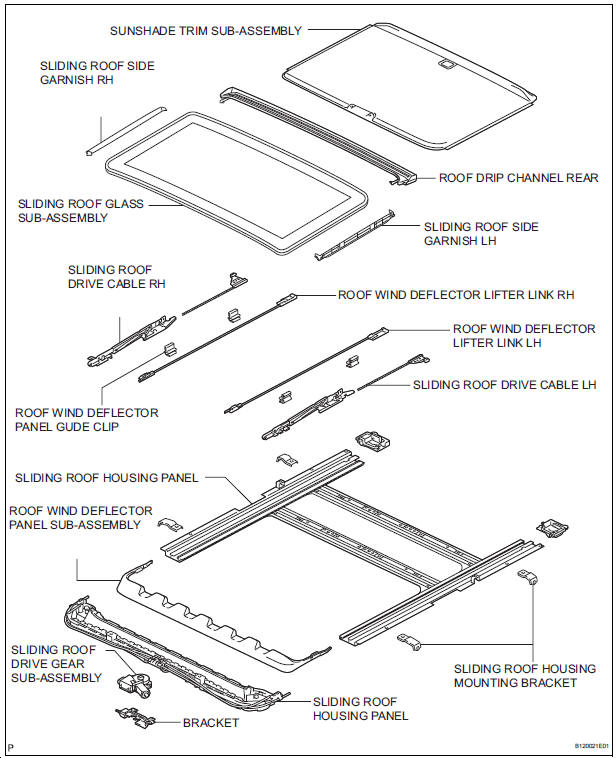 SUNSHADE TRIM SUB-ASSEMBLY

SLIDING ROOF SIDE GARNISH RH

ROOF DRIP CHANNEL REAR

SLIDING ROOF GLASS SUB-ASSEMBLY

SLIDING ROOF SIDE GARNISH LH

SLIDING ROOF DRIVE CABLE RH

ROOF WIND DEFLECTOR LIFTER LINK RH

ROOF WIND DEFLECTOR LIFTER LINK LH

SLIDING ROOF DRIVE CABLE LH

ROOF WIND DEFLECTOR PANEL GUDE CLIP

SLIDING ROOF HOUSING PANEL

ROOF WIND DEFLECTOR PANEL SUB-ASSEMBLY

SLIDING ROOF DRIVE GEAR SUB-ASSEMBLY

SLIDING ROOF HOUSING MOUNTING BRACKET

SLIDING ROOF HOUSING PANEL

BRACKET

P

B120021E01