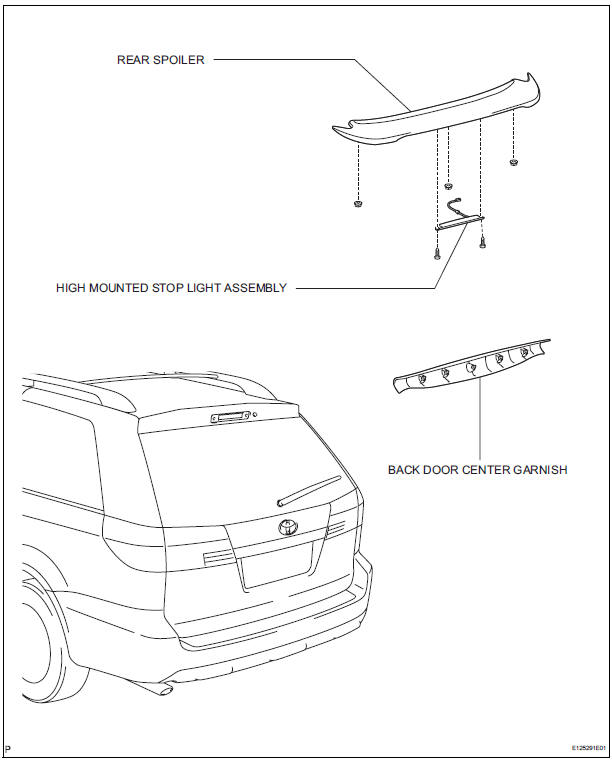 REAR SPOILER

HIGH MOUNTED STOP LIGHT ASSEMBLY

BACK DOOR CENTER GARNISH

P

E125291E01