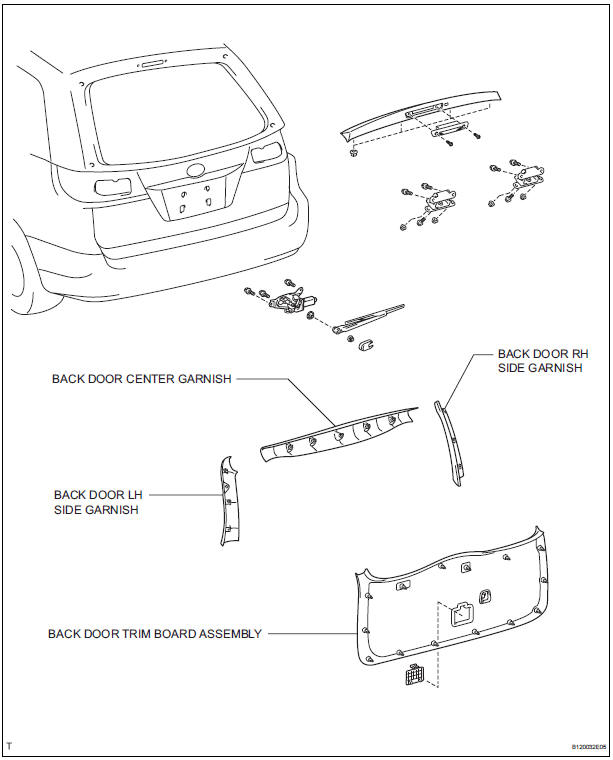 BACK DOOR RH SIDE GARNISH

BACK DOOR CENTER GARNISH

BACK DOOR LH SIDE GARNISH

BACK DOOR TRIM BOARD ASSEMBLY

T

B120032E05