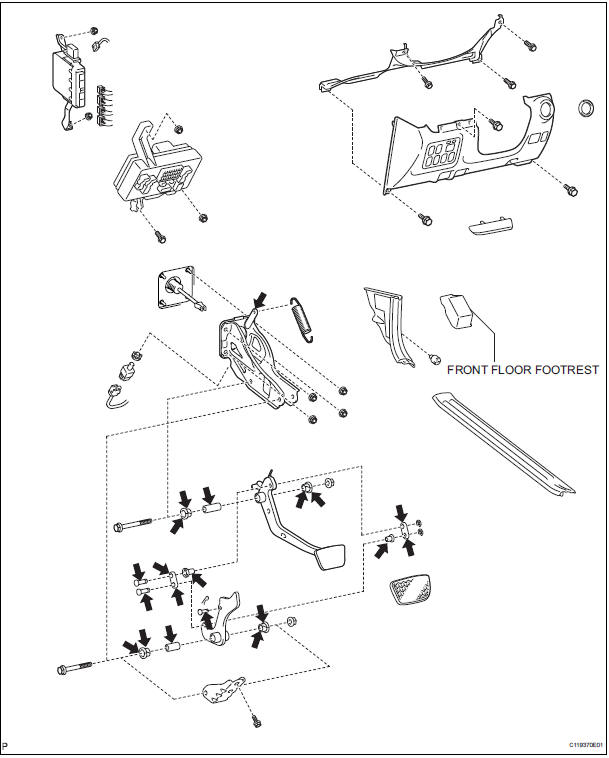 FRONT FLOOR FOOTREST

P

C119370E01