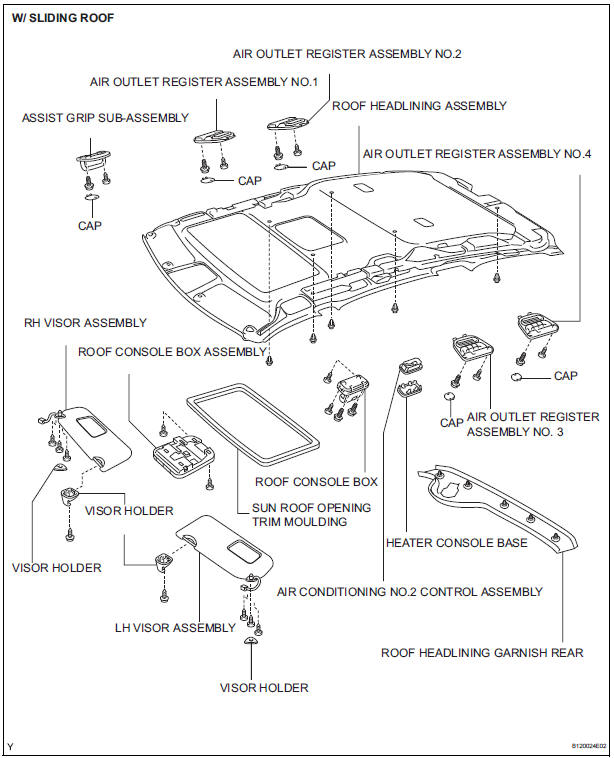 W/ SLIDING ROOF

AIR OUTLET REGISTER ASSEMBLY NO.2

AIR OUTLET REGISTER ASSEMBLY NO.1

ROOF HEADLINING ASSEMBLY

ASSIST GRIP SUB-ASSEMBLY

CAP

CAP

AIR OUTLET REGISTER ASSEMBLY NO.4

CAP

RH VISOR ASSEMBLY

ROOF CONSOLE BOX ASSEMBLY

CAP

CAP

AIR OUTLET REGISTER ASSEMBLY NO. 3

ROOF CONSOLE BOX

VISOR HOLDER

SUN ROOF OPENING TRIM MOULDING

HEATER CONSOLE BASE

VISOR HOLDER

AIR CONDITIONING NO.2 CONTROL ASSEMBLY

LH VISOR ASSEMBLY

ROOF HEADLINING GARNISH REAR

VISOR HOLDER

Y

B120024E02