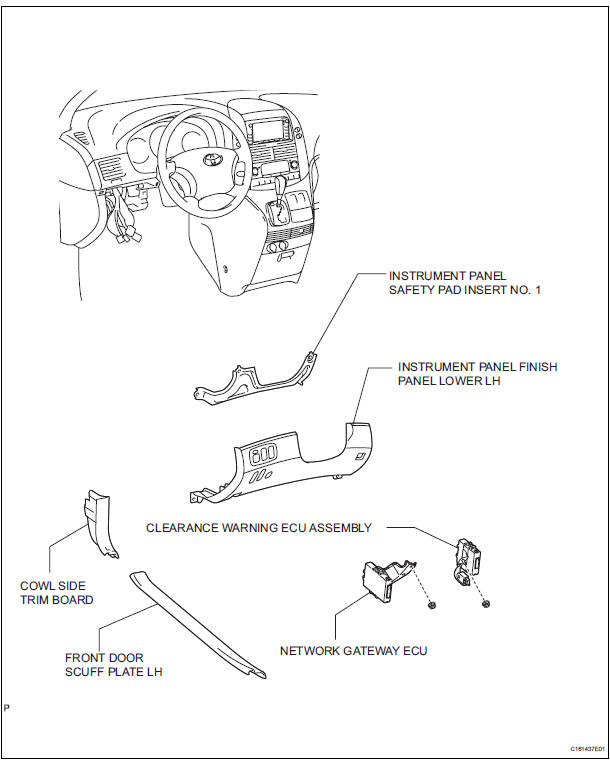 INSTRUMENT PANEL SAFETY PAD INSERT NO. 1

INSTRUMENT PANEL FINISH PANEL LOWER LH

CLEARANCE WARNING ECU ASSEMBLY

COWL SIDE TRIM BOARD

FRONT DOOR SCUFF PLATE LH

NETWORK GATEWAY ECU

P

C161437E01