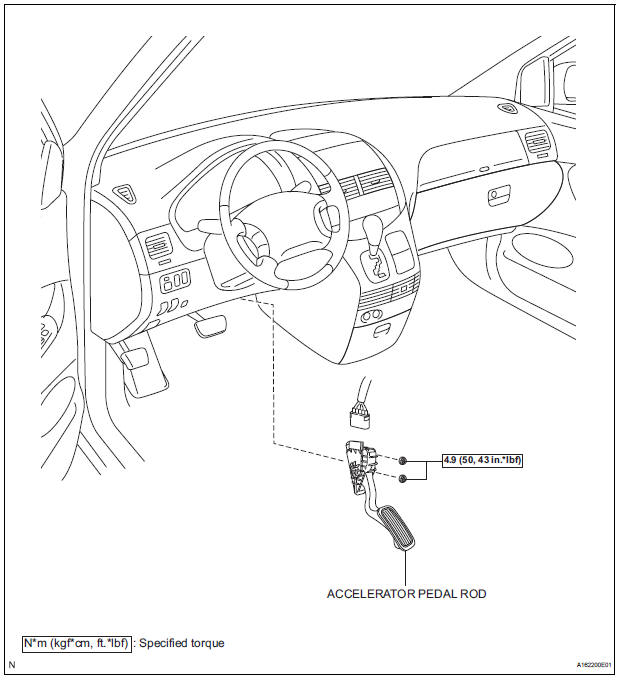 4.9 (50, 43 in.*lbf)

ACCELERATOR PEDAL ROD

N*m (kgf*cm, ft.*lbf) : Specified torque

N

A162200E01