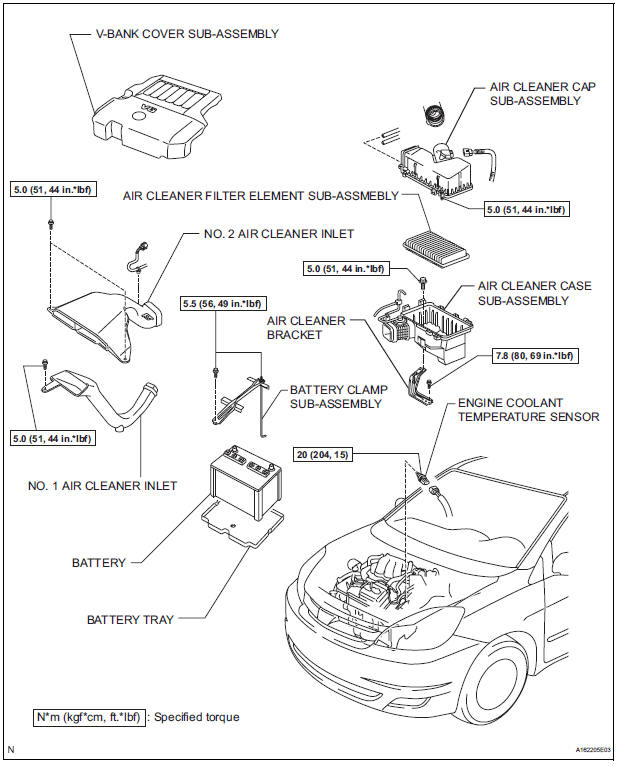 V-BANK COVER SUB-ASSEMBLY

AIR CLEANER CAP SUB-ASSEMBLY

5.0 (51, 44 in.*lbf)

AIR CLEANER FILTER ELEMENT SUB-ASSMEBLY

5.0 (51, 44 in.*lbf)

NO. 2 AIR CLEANER INLET

5.0 (51, 44 in.*lbf)

AIR CLEANER CASE SUB-ASSEMBLY

5.5 (56, 49 in.*lbf)

AIR CLEANER BRACKET

7.8 (80, 69 in.*lbf)

BATTERY CLAMP SUB-ASSEMBLY

ENGINE COOLANT TEMPERATURE SENSOR

5.0 (51, 44 in.*lbf)

20 (204, 15)

NO. 1 AIR CLEANER INLET

BATTERY

BATTERY TRAY

N*m (kgf*cm, ft.*lbf) : Specified torque

N

A182205E03