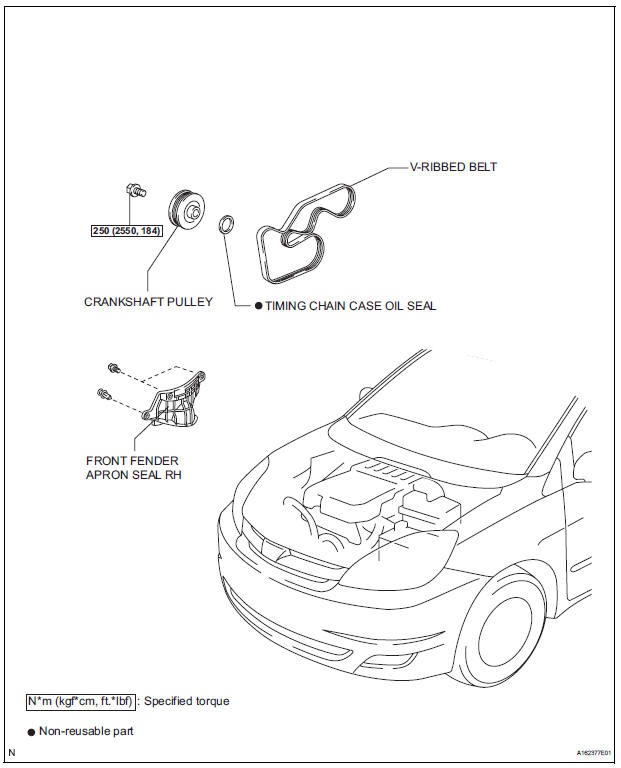 V-RIBBED BELT

250 (2550, 184)

CRANKSHAFT PULLEY

● TIMING CHAIN CASE OIL SEAL

FRONT FENDER APRON SEAL RH

N*m (kgf*cm, ft.*lbf) : Specified torque

● Non-reusable part

N

A162377E01