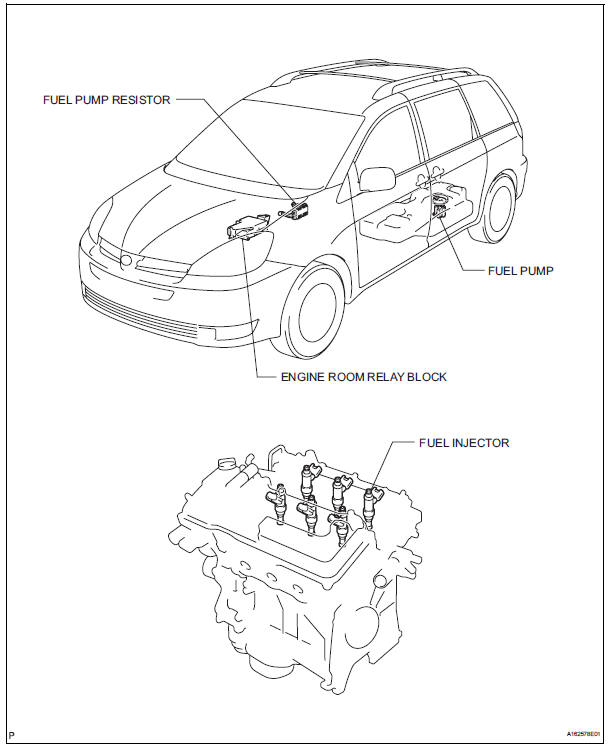 FUEL PUMP RESISTOR

FUEL PUMP

ENGINE ROOM RELAY BLOCK

FUEL INJECTOR

P

A162578E01