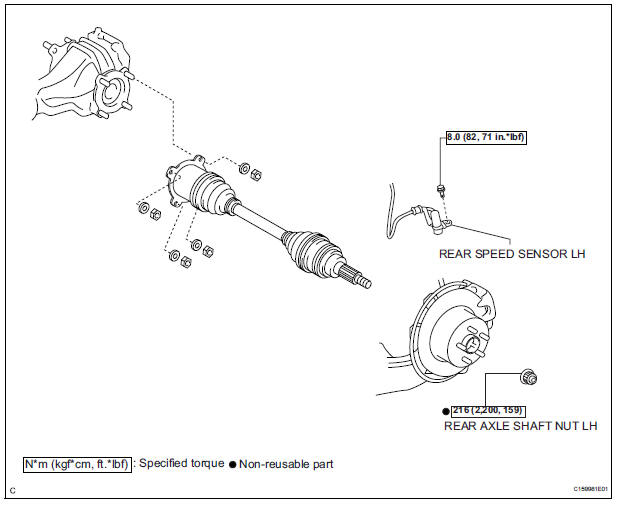 8.0 (82, 71 in.*lbf)

REAR SPEED SENSOR LH

● 216 (2,200, 159)

REAR AXLE SHAFT NUT LH

N*m (kgf*cm, ft.*lbf) : Specified torque ● Non-reusable part

C

C159981E01