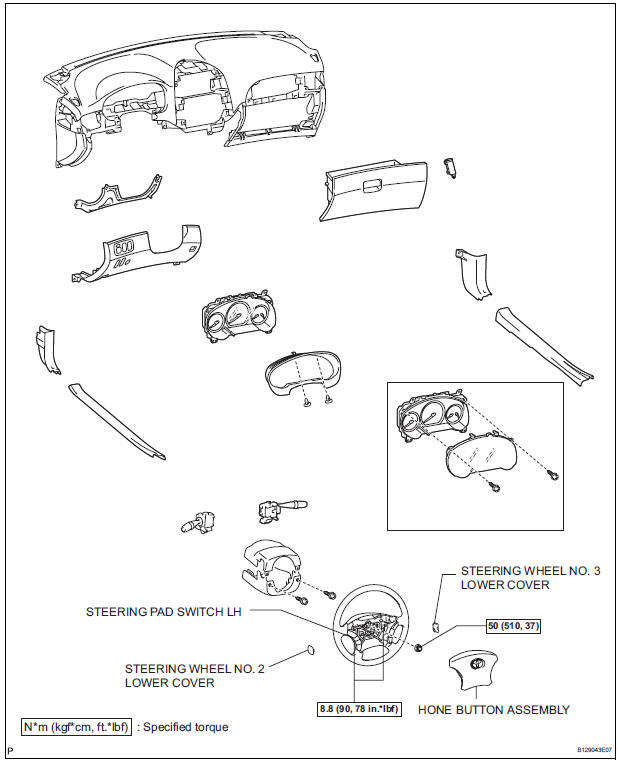 STEERING WHEEL NO. 3 LOWER COVER

STEERING PAD SWITCH LH

50 (510, 37)

STEERING WHEEL NO. 2 LOWER COVER

8.8 (90, 78 in.*lbf)

HONE BUTTON ASSEMBLY

N*m (kgf*cm, ft.*lbf) : Specified torque

P

B129043E07