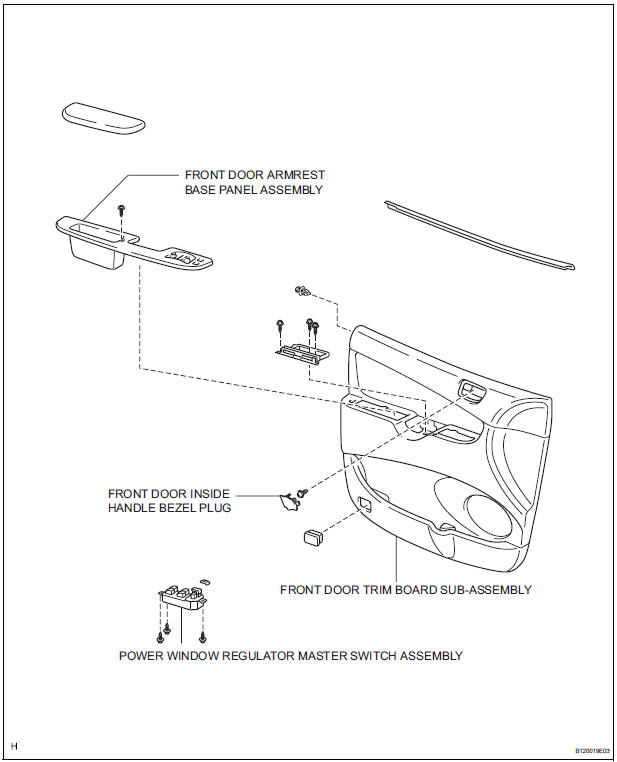 FRONT DOOR ARMREST BASE PANEL ASSEMBLY

FRONT DOOR INSIDE HANDLE BEZEL PLUG

FRONT DOOR TRIM BOARD SUB-ASSEMBLY

POWER WINDOW REGULATOR MASTER SWITCH ASSEMBLY

H

B120019E03