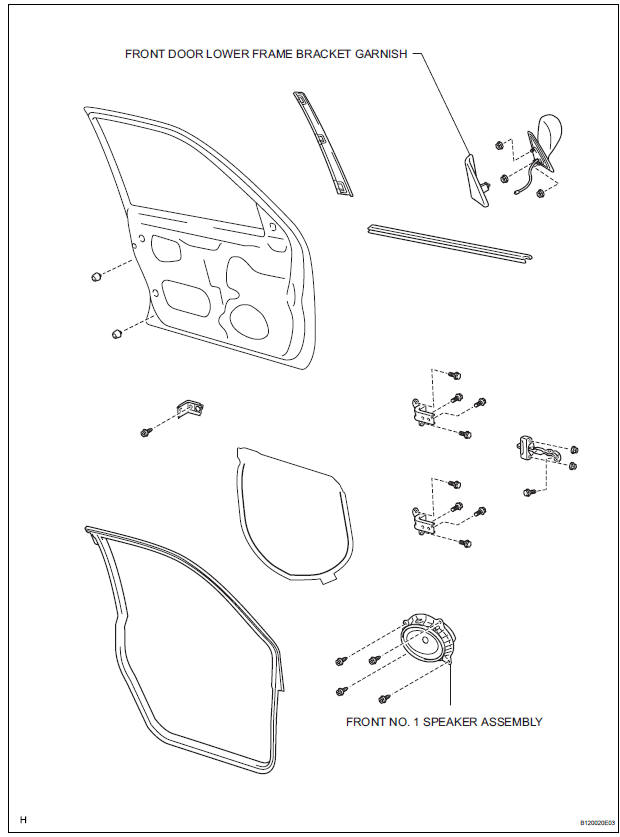 FRONT DOOR LOWER FRAME BRACKET GARNISH

FRONT NO. 1 SPEAKER ASSEMBLY

H

B120020E03