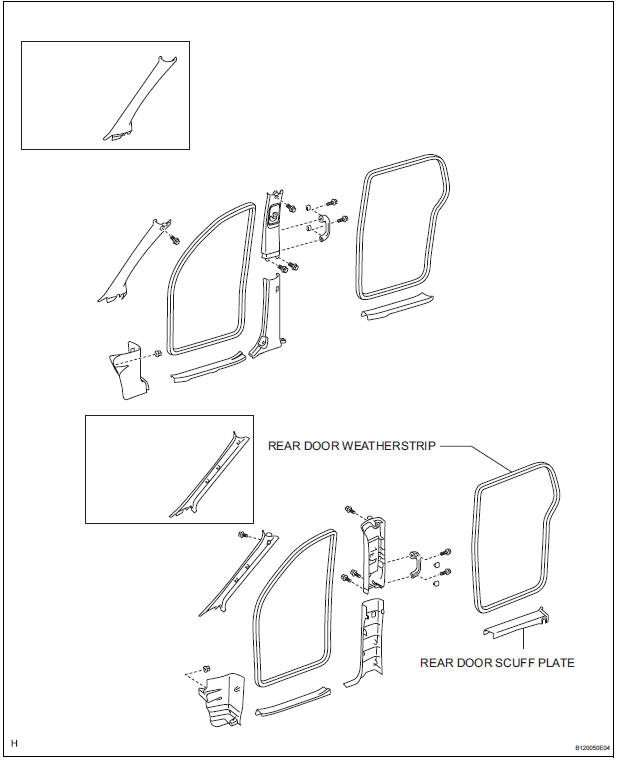 REAR DOOR WEATHERSTRIP

REAR DOOR SCUFF PLATE

H

B120050E04