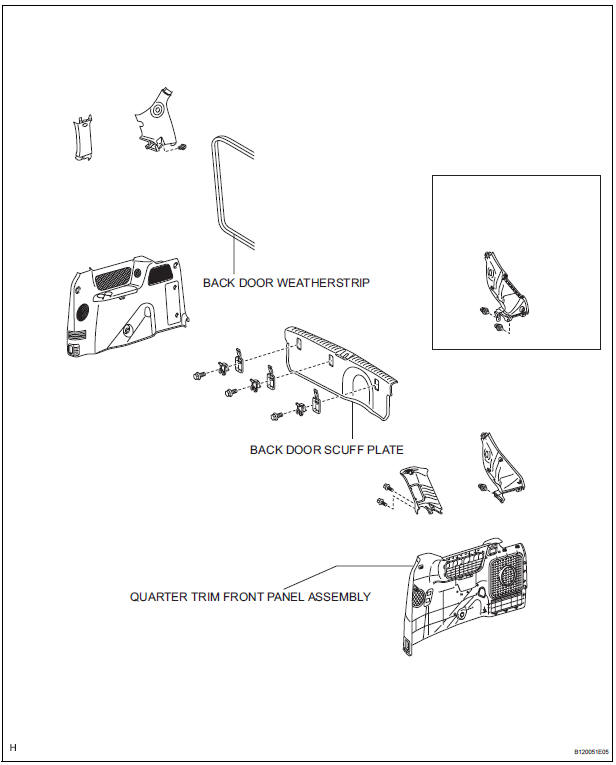 BACK DOOR WEATHERSTRIP

BACK DOOR SCUFF PLATE

QUARTER TRIM FRONT PANEL ASSEMBLY

H

B120051E05