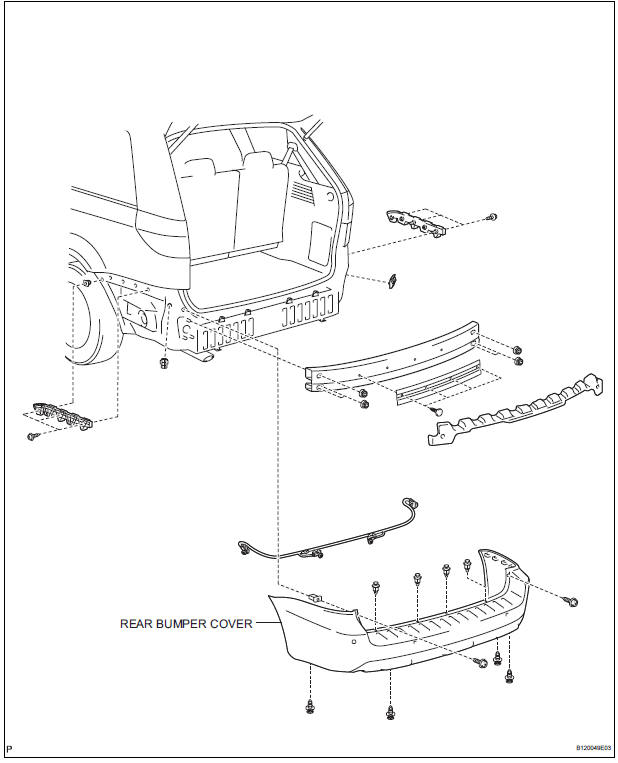 REAR BUMPER COVER

P

B120049E03